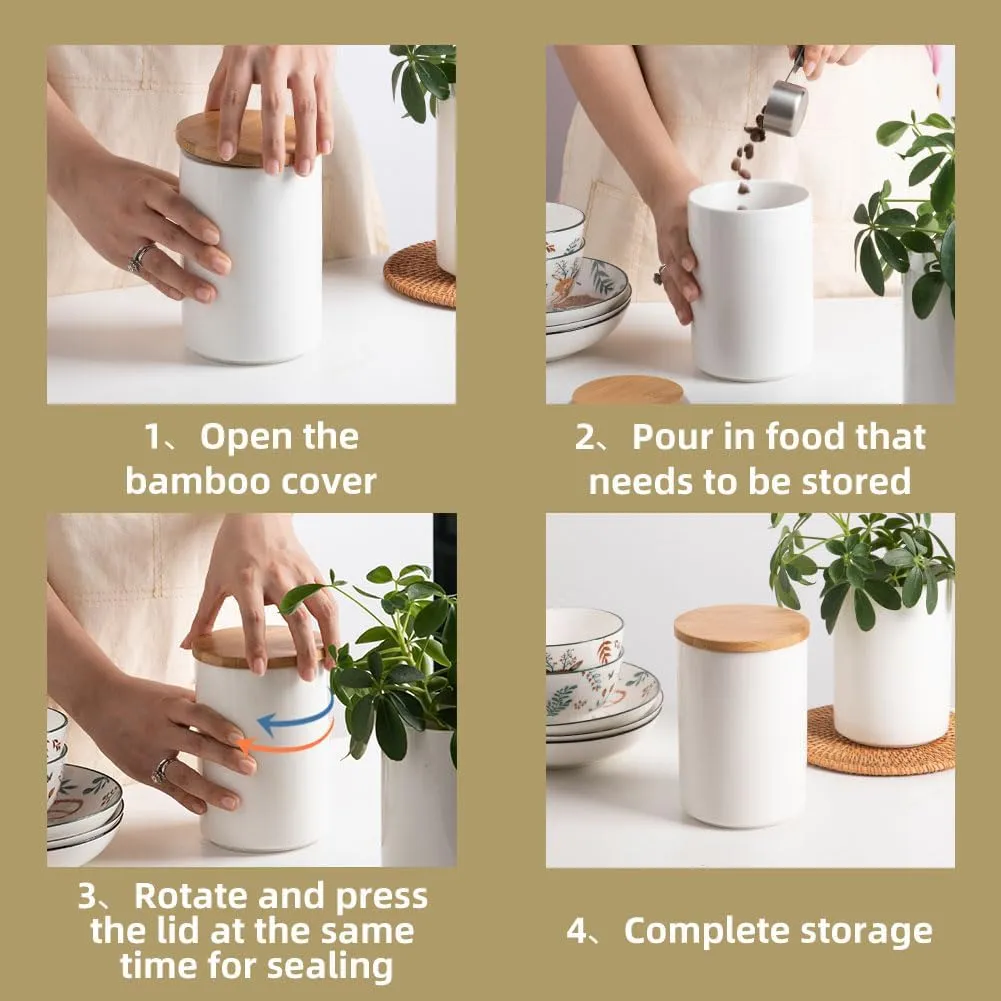 1、Open the bamboo cover

2、Pour in food that needs to be stored

3、Rotate and press the lid at the same time for sealing

4、Complete storage