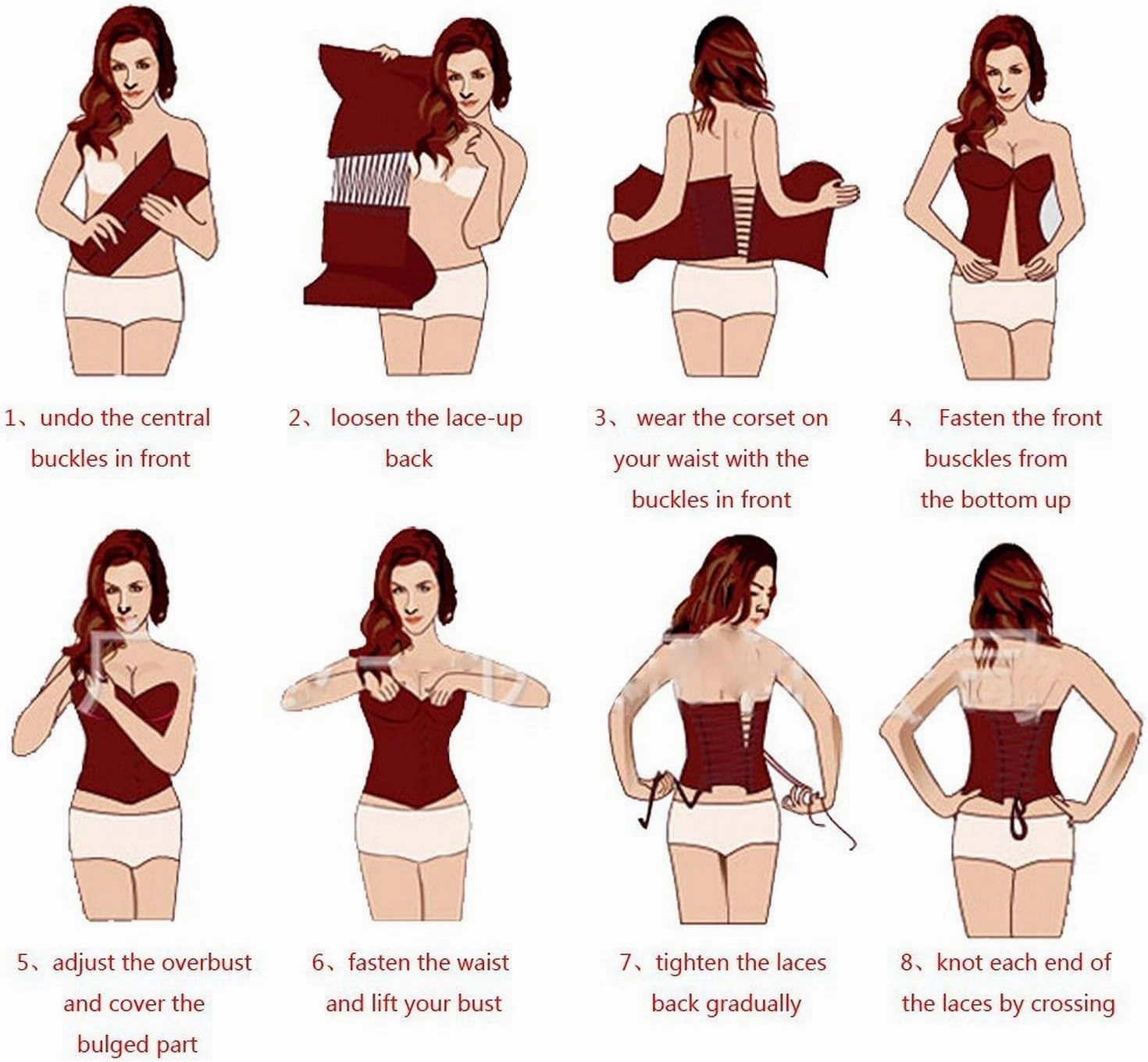 1、undo the central buckles in front

2、 loosen the lace-up back

3、 wear the corset on your waist with the buckles in front

4、 Fasten the front busckles from the bottom up

5、adjust the overbust and cover the bulged part

6、fasten the waist and lift your bust

7、tighten the laces back gradually

8、knot each end of the laces by crossing